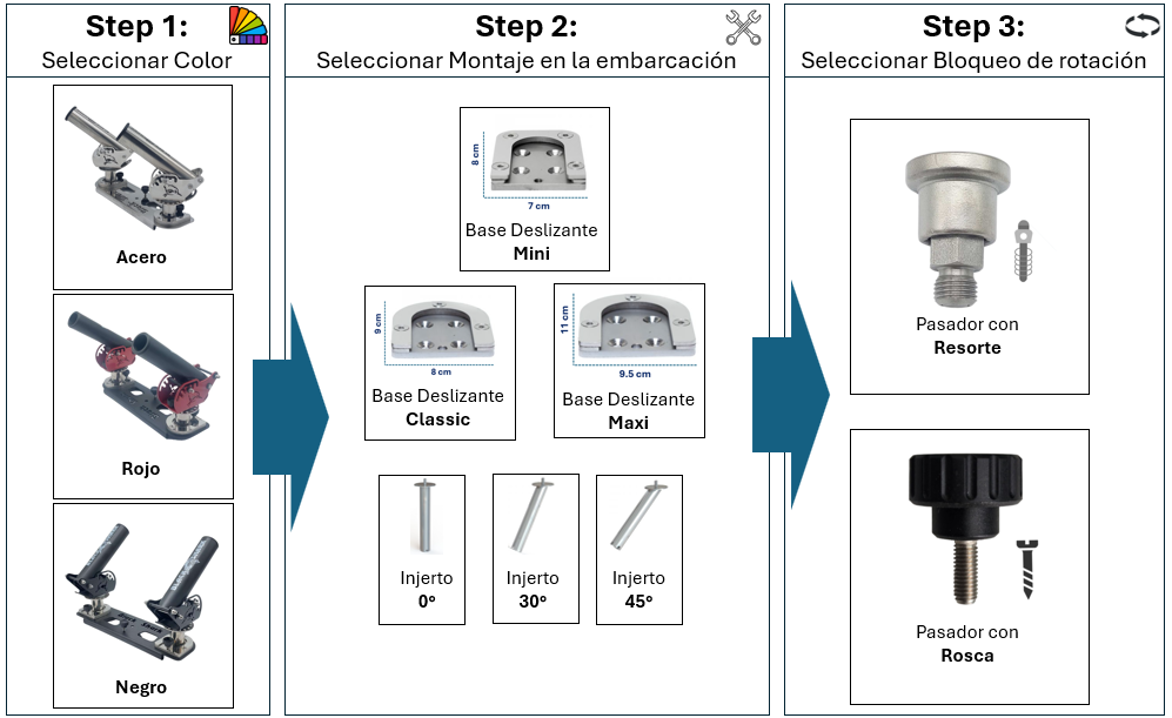 Step 1:
Seleccionar Color

Acero

Rojo

Negro

Step 2:
Seleccionar Montaje en la embarcación

8 cm
7 cm
Base Deslizante
Mini

9 cm
8 cm
Base Deslizante
Classic

11 cm
9.5 cm
Base Deslizante
Maxi

Injerto
0º

Injerto
30º

Injerto
45º

Step 3:
Seleccionar Bloqueo de rotación

Pasador con
Resorte

Pasador con
Rosca